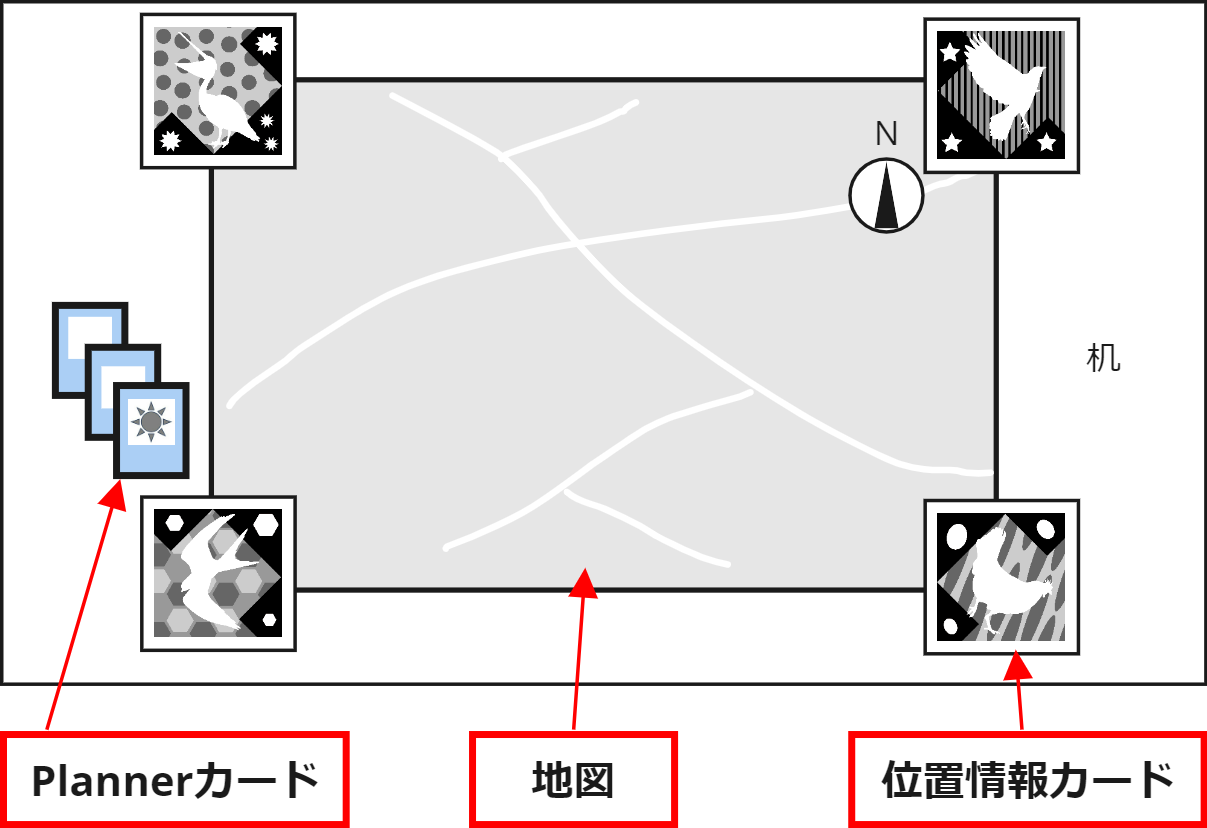 N

机

Plannerカード

地図

位置情報カード